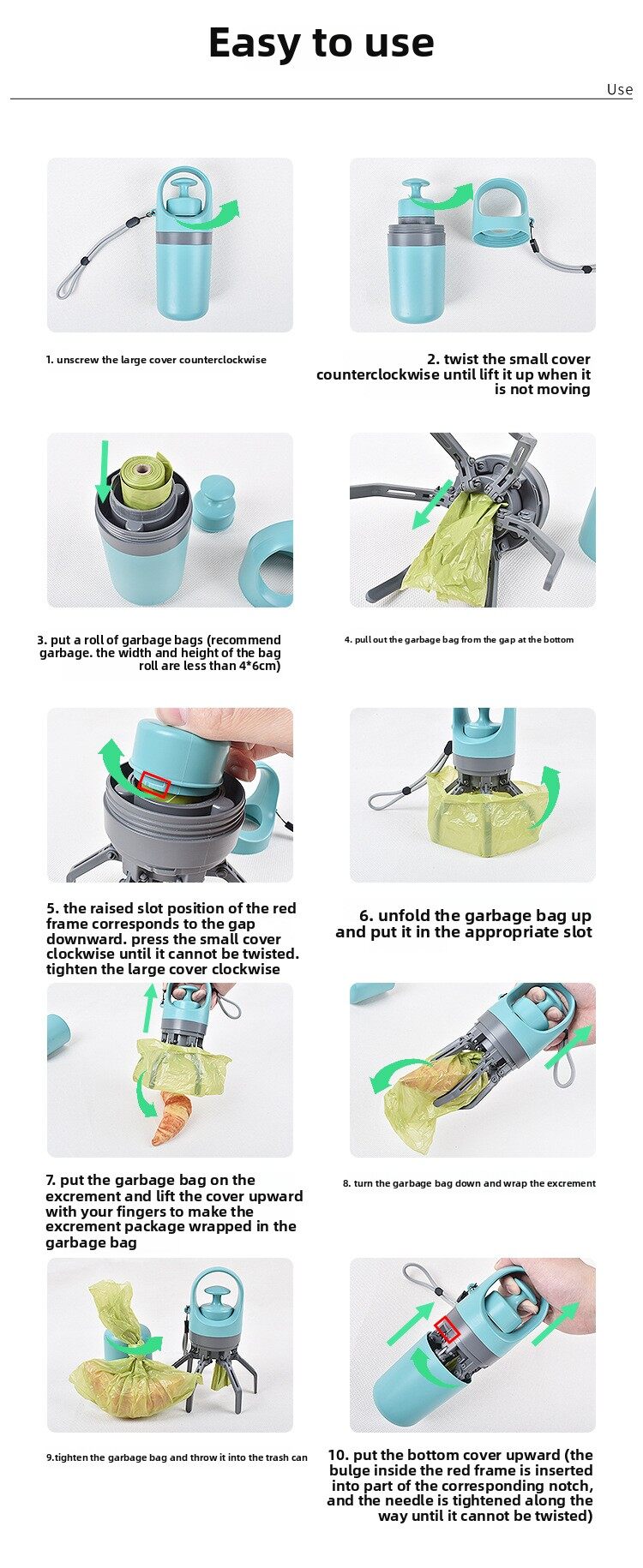 Easy to use

Use

1. unscrew the large cover counterclockwise

2. twist the small cover counterclockwise until lift it up when it is not moving

3. put a roll of garbage bags (recommend garbage. the width and height of the bag roll are less than 4*6cm)

4. pull out the garbage bag from the gap at the bottom

5. the raised slot position of the red frame corresponds to the gap downward. press the small cover clockwise until it cannot be twisted. tighten the large cover clockwise

6. unfold the garbage bag up and put it in the appropriate slot

7. put the garbage bag on the excrement and lift the cover upward with your fingers to make the excrement package wrapped in the garbage bag

8. turn the garbage bag down and wrap the excrement

9.tighten the garbage bag and throw it into the trash can

10. put the bottom cover upward (the bulge inside the red frame is inserted into part of the corresponding notch, and the needle is tightened along the way until it cannot be twisted)