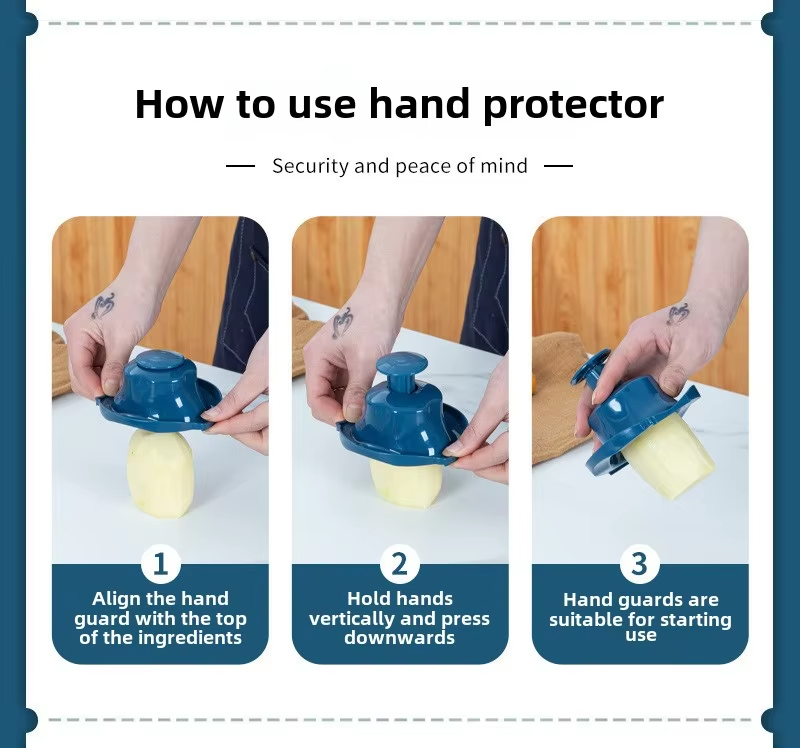 How to use hand protector

— Security and peace of mind —

1
Align the hand guard with the top of the ingredients

2
Hold hands vertically and press downwards

3
Hand guards are suitable for starting use