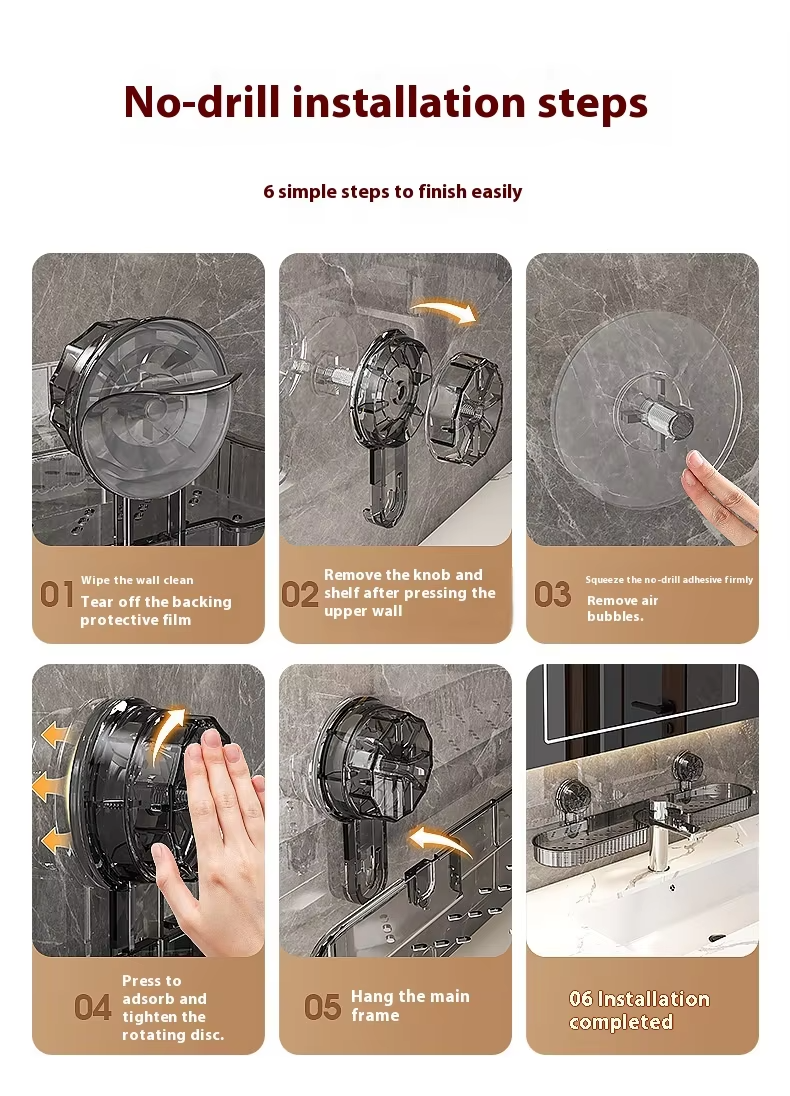 No-drill installation steps

6 simple steps to finish easily

01 Wipe the wall clean
Tear off the backing protective film

02 Remove the knob and shelf after pressing the upper wall

03 Squeeze the no-drill adhesive firmly
Remove air bubbles.

04 Press to adsorb and tighten the rotating disc.

05 Hang the main frame

06 Installation completed