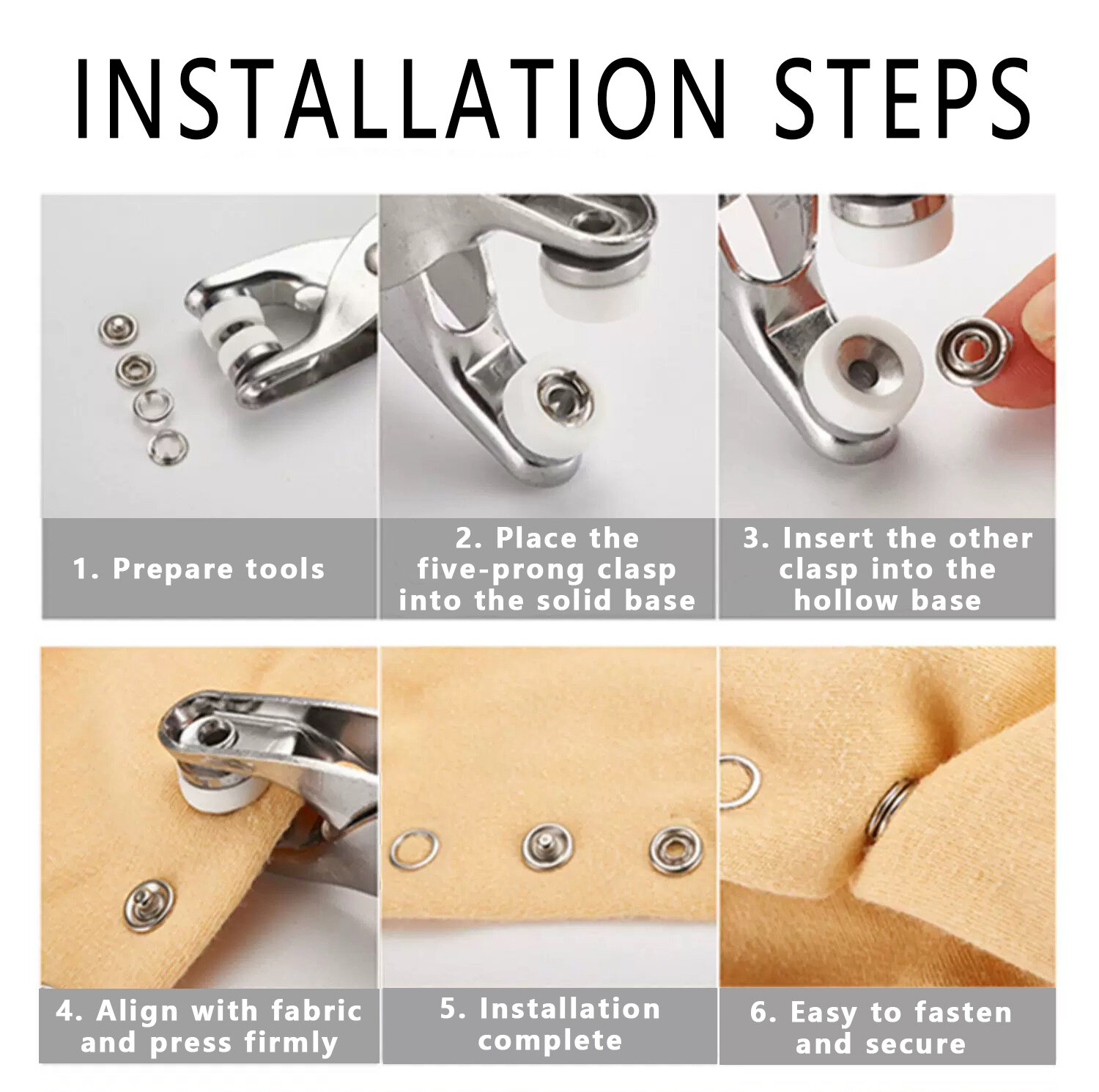 INSTALLATION STEPS

1. Prepare tools

2. Place the five-prong clasp into the solid base

3. Insert the other clasp into the hollow base

4. Align with fabric and press firmly

5. Installation complete

6. Easy to fasten and secure