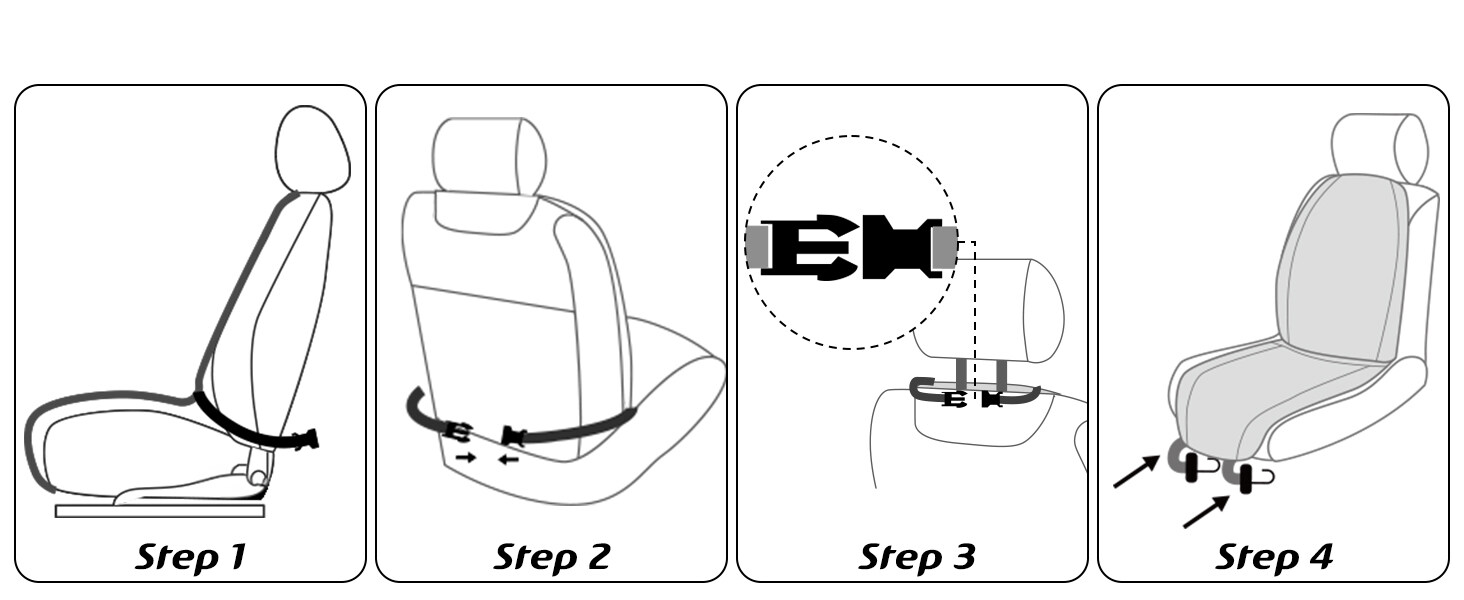 Step 1

Step 2

Step 3

Step 4