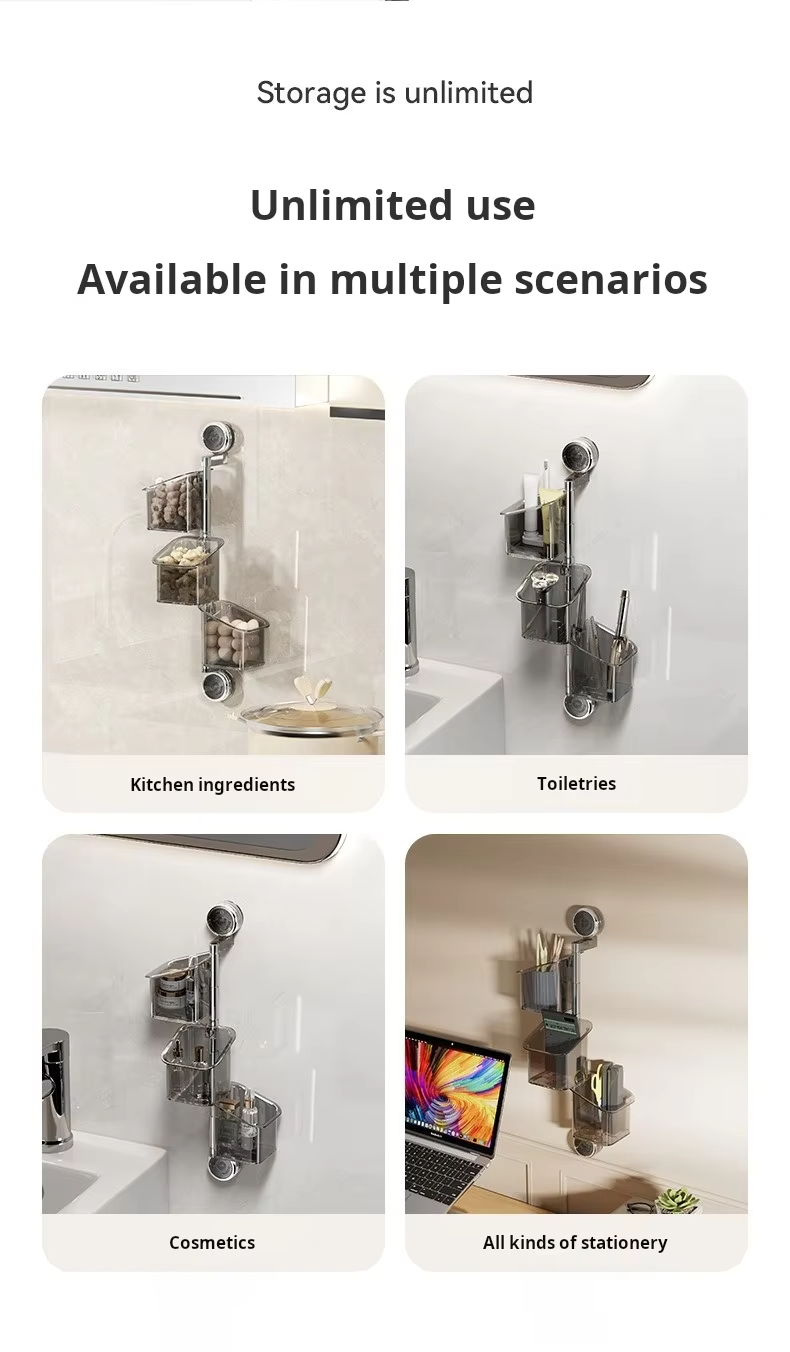 Storage is unlimited

Unlimited use

Available in multiple scenarios

Kitchen ingredients

Toiletries

Cosmetics

All kinds of stationery